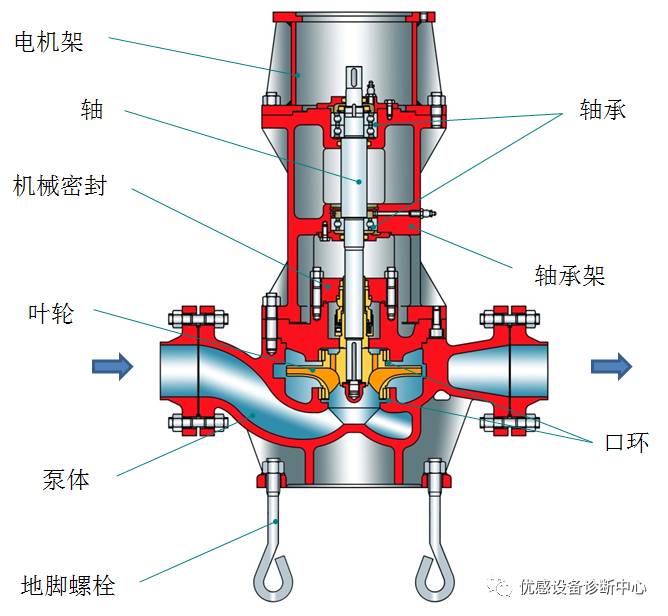 电机架

轴

机械密封

叶轮

泵体

地脚螺栓

轴承

轴承架

口环

优感设备诊断中心